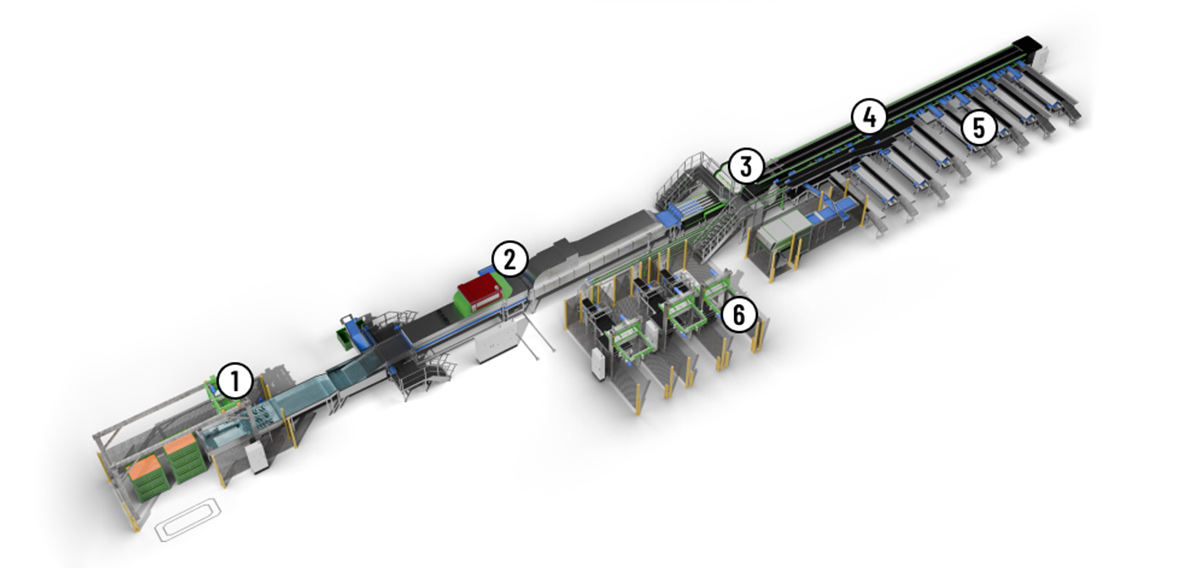 1
2
3
4
5
6